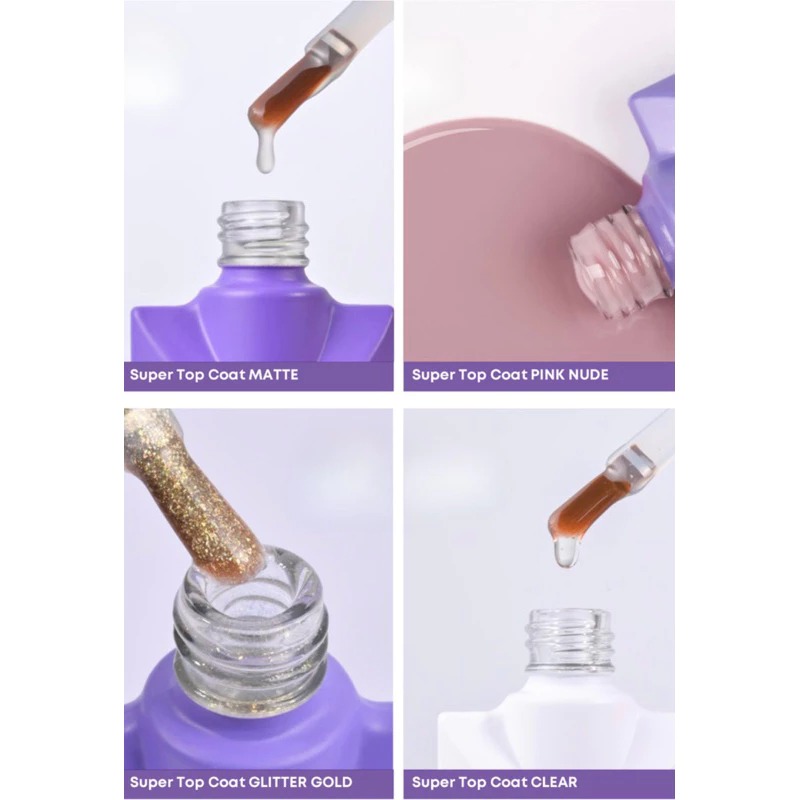 Super Top Coat MATTE

Super Top Coat PINK NUDE

Super Top Coat GLITTER GOLD

Super Top Coat CLEAR